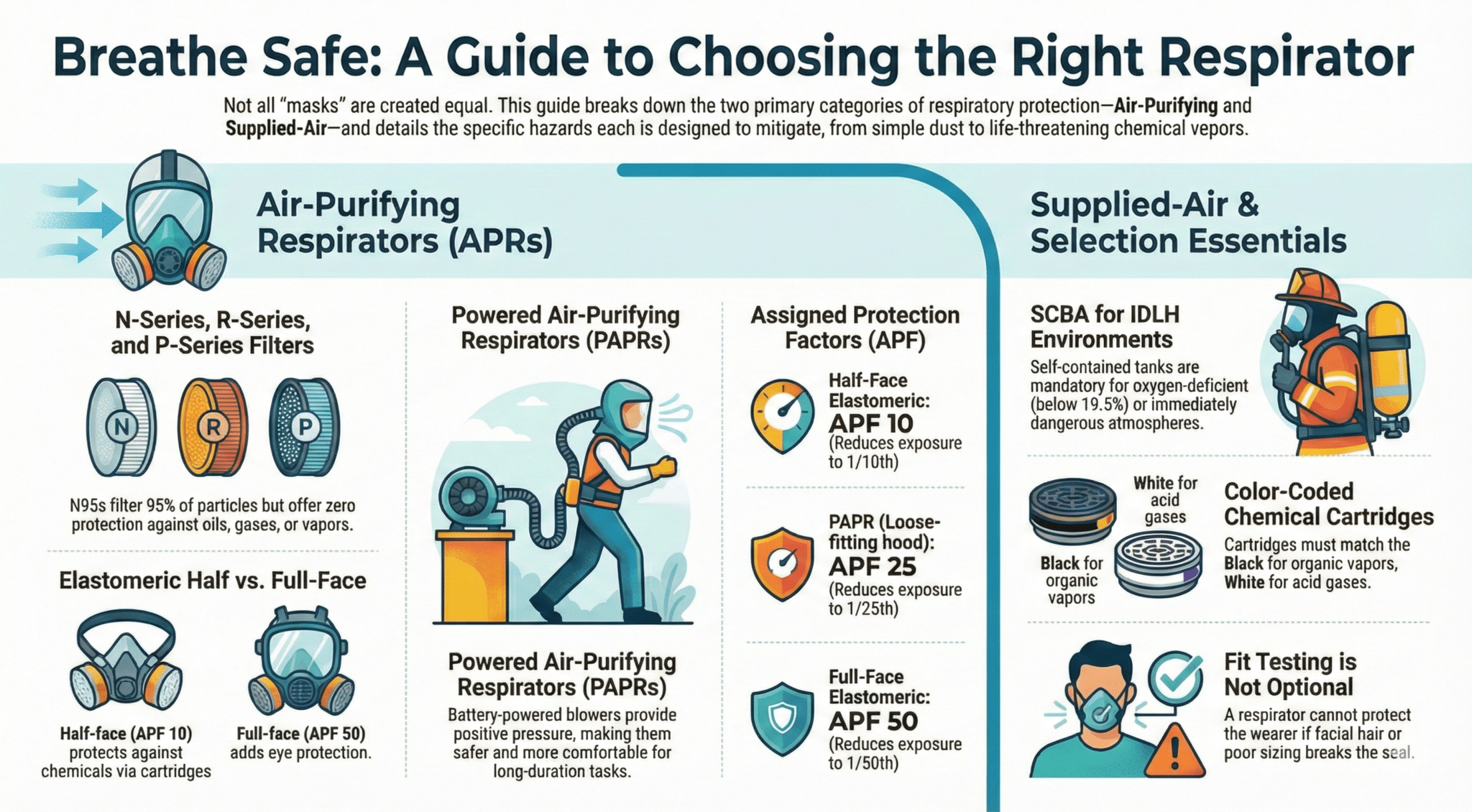 Breathe Safe: A Guide to Choosing the Right Respirator

Not all "masks" are created equal. This guide breaks down the two primary categories of respiratory protection—Air-Purifying and Supplied-Air—and details the specific hazards each is designed to mitigate, from simple dust to life-threatening chemical vapors.

Air-Purifying Respirators (APRs)

N-Series, R-Series, and P-Series Filters

N R P

N95s filter 95% of particles but offer zero protection against oils, gases, or vapors.

Elastomeric Half vs. Full-Face

Half-face (APF 10) protects against chemicals via cartridges

Full-face (APF 50) adds eye protection.

Powered Air-Purifying Respirators (PAPRs)

Powered Air-Purifying Respirators (PAPRs)

Battery-powered blowers provide positive pressure, making them safer and more comfortable for long-duration tasks.

Assigned Protection Factors (APF)

Half-Face Elastomeric: APF 10 (Reduces exposure to 1/10th)

PAPR (Loose-fitting hood): APF 25 (Reduces exposure to 1/25th)

Full-Face Elastomeric: APF 50 (Reduces exposure to 1/50th)

Supplied-Air & Selection Essentials

SCBA for IDLH Environments

Self-contained tanks are mandatory for oxygen-deficient (below 19.5%) or immediately dangerous atmospheres.

White for acid gases

Black for organic vapors

Color-Coded Chemical Cartridges

Cartridges must match the Black for organic vapors, White for acid gases.

Fit Testing is Not Optional

A respirator cannot protect the wearer if facial hair or poor sizing breaks the seal.