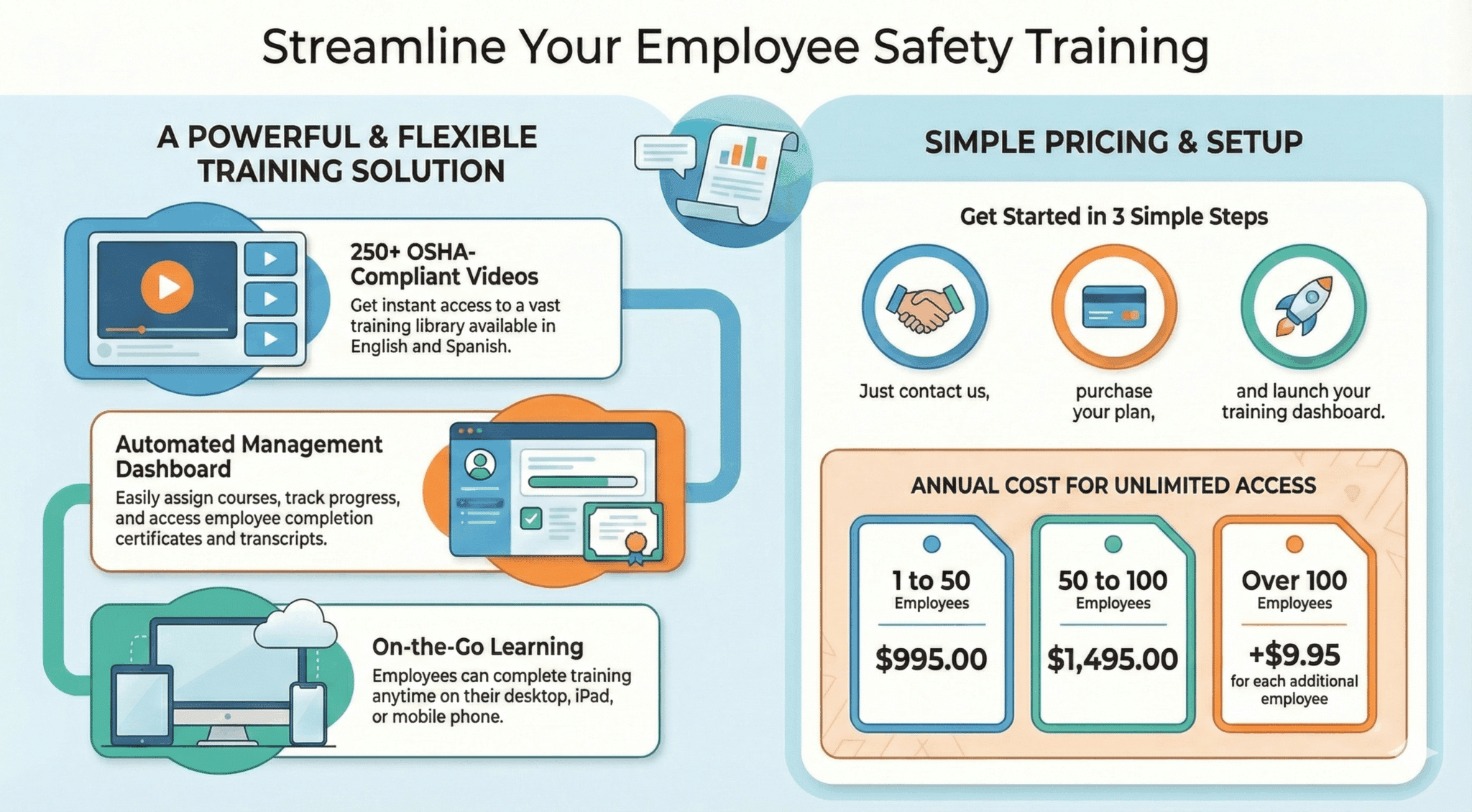 Streamline Your Employee Safety Training

A POWERFUL & FLEXIBLE TRAINING SOLUTION

250+ OSHA-Compliant Videos
Get instant access to a vast training library available in English and Spanish.

Automated Management Dashboard
Easily assign courses, track progress, and access employee completion certificates and transcripts.

On-the-Go Learning
Employees can complete training anytime on their desktop, iPad, or mobile phone.

SIMPLE PRICING & SETUP

Get Started in 3 Simple Steps

Just contact us,

purchase your plan,

and launch your training dashboard.

ANNUAL COST FOR UNLIMITED ACCESS

1 to 50
Employees
$995.00

50 to 100
Employees
$1,495.00

Over 100
Employees
+$9.95
for each additional employee