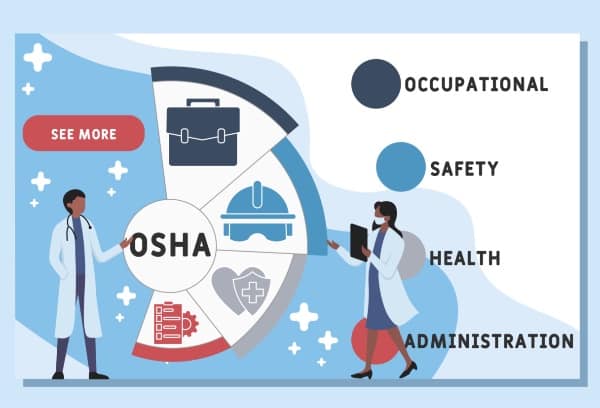 SEE MORE

OSHA

OCCUPATIONAL

SAFETY

HEALTH

ADMINISTRATION