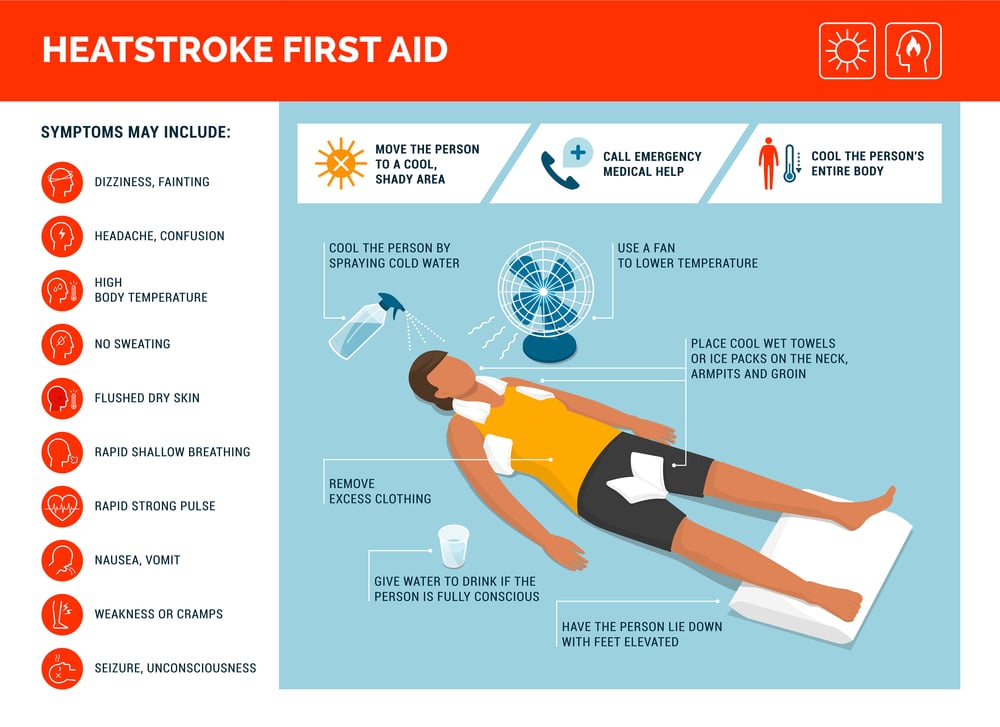 HEATSTROKE FIRST AID

SYMPTOMS MAY INCLUDE:

DIZZINESS, FAINTING

HEADACHE, CONFUSION

HIGH BODY TEMPERATURE

NO SWEATING

FLUSHED DRY SKIN

RAPID SHALLOW BREATHING

RAPID STRONG PULSE

NAUSEA, VOMIT

WEAKNESS OR CRAMPS

SEIZURE, UNCONSCIOUSNESS

MOVE THE PERSON TO A COOL, SHADY AREA

CALL EMERGENCY MEDICAL HELP

COOL THE PERSON'S ENTIRE BODY

COOL THE PERSON BY SPRAYING COLD WATER

USE A FAN TO LOWER TEMPERATURE

PLACE COOL WET TOWELS OR ICE PACKS ON THE NECK, ARMPITS AND GROIN

REMOVE EXCESS CLOTHING

GIVE WATER TO DRINK IF THE PERSON IS FULLY CONSCIOUS

HAVE THE PERSON LIE DOWN WITH FEET ELEVATED